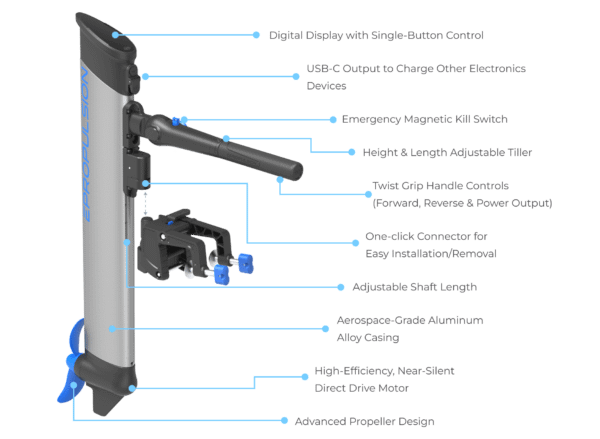 EPROPULSION

Digital Display with Single-Button Control

USB-C Output to Charge Other Electronics Devices

Emergency Magnetic Kill Switch

Height & Length Adjustable Tiller

Twist Grip Handle Controls (Forward, Reverse & Power Output)

One-click Connector for Easy Installation/Removal

Adjustable Shaft Length

Aerospace-Grade Aluminum Alloy Casing

High-Efficiency, Near-Silent Direct Drive Motor

Advanced Propeller Design